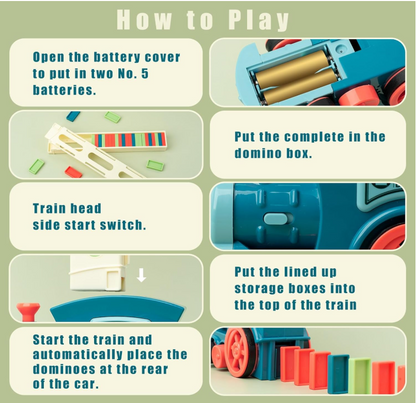 How to Play

Open the battery cover to put in two No. 5 batteries.

Put the complete in the domino box.

Train head side start switch.

Put the lined up storage boxes into the top of the train

Start the train and automatically place the dominoes at the rear of the car.