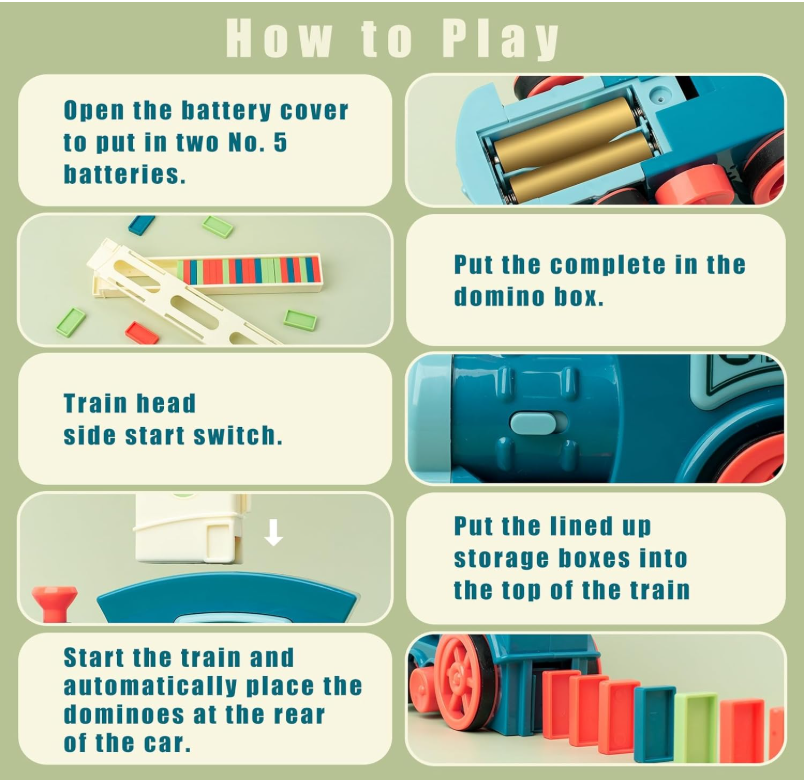 How to Play

Open the battery cover to put in two No. 5 batteries.

Put the complete in the domino box.

Train head side start switch.

Put the lined up storage boxes into the top of the train

Start the train and automatically place the dominoes at the rear of the car.