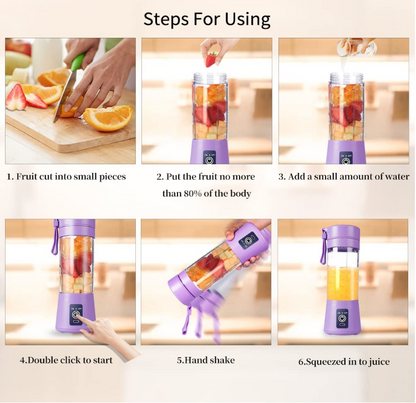 Steps For Using

1. Fruit cut into small pieces

2. Put the fruit no more than 80% of the body

3. Add a small amount of water

4.Double click to start

5.Hand shake

6.Squeezed in to juice